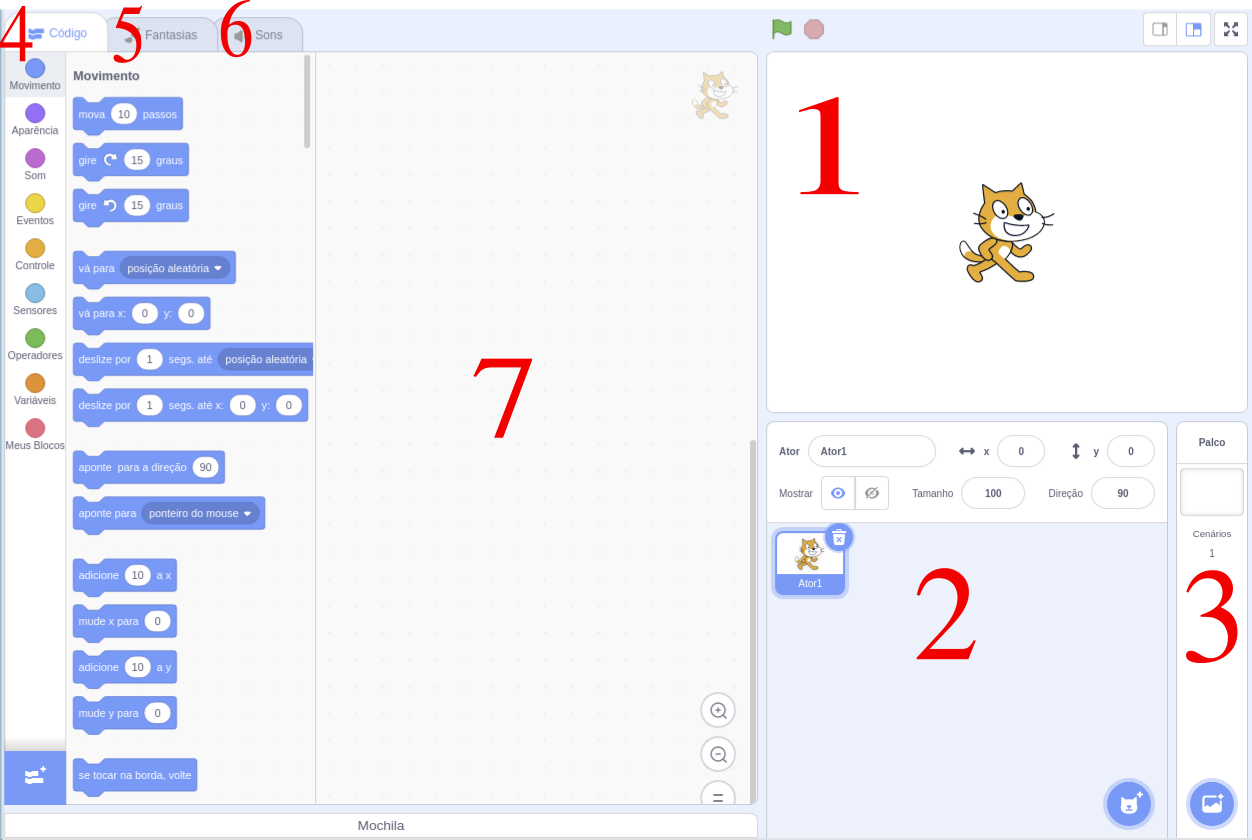 4 Código 5 Fantasias 6 Sons

Movimento
Aparência
Som
Eventos
Controle
Sensores
Operadores
Variáveis
Meus Blocos

Movimento

mova 10 passos
gire 15 graus
gire 15 graus
vá para posição aleatória
vá para x: 0 y: 0
deslize por 1 segs. até posição aleatória
deslize por 1 segs. até x: 0 y: 0
aponte para a direção 90
aponte para ponteiro do mouse
adicione 10 a x
mude x para 0
adicione 10 a y
mude y para 0
se tocar na borda, volte

7

Mochila

1

Ator Ator1 x 0 y 0
Mostrar Tamanho 100 Direção 90

Ator1

2

Palco
Cenários
1

3